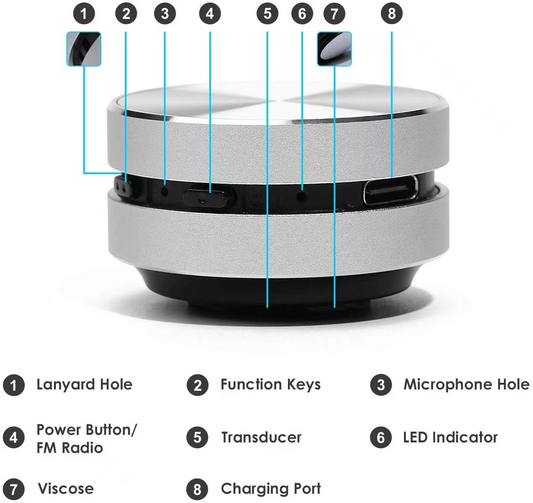 1 2 3 4 5 6 7 8

1 Lanyard Hole
2 Function Keys
3 Microphone Hole
4 Power Button/ FM Radio
5 Transducer
6 LED Indicator
7 Viscose
8 Charging Port